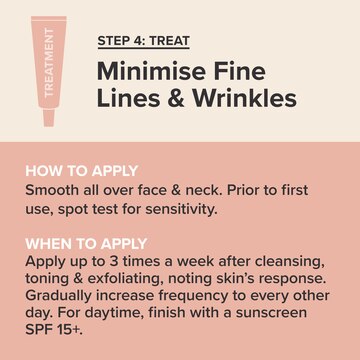 TREATMENT

STEP 4: TREAT

Minimise Fine Lines & Wrinkles

HOW TO APPLY
Smooth all over face & neck. Prior to first use, spot test for sensitivity.

WHEN TO APPLY
Apply up to 3 times a week after cleansing, toning & exfoliating, noting skin's response. Gradually increase frequency to every other day. For daytime, finish with a sunscreen SPF 15+.